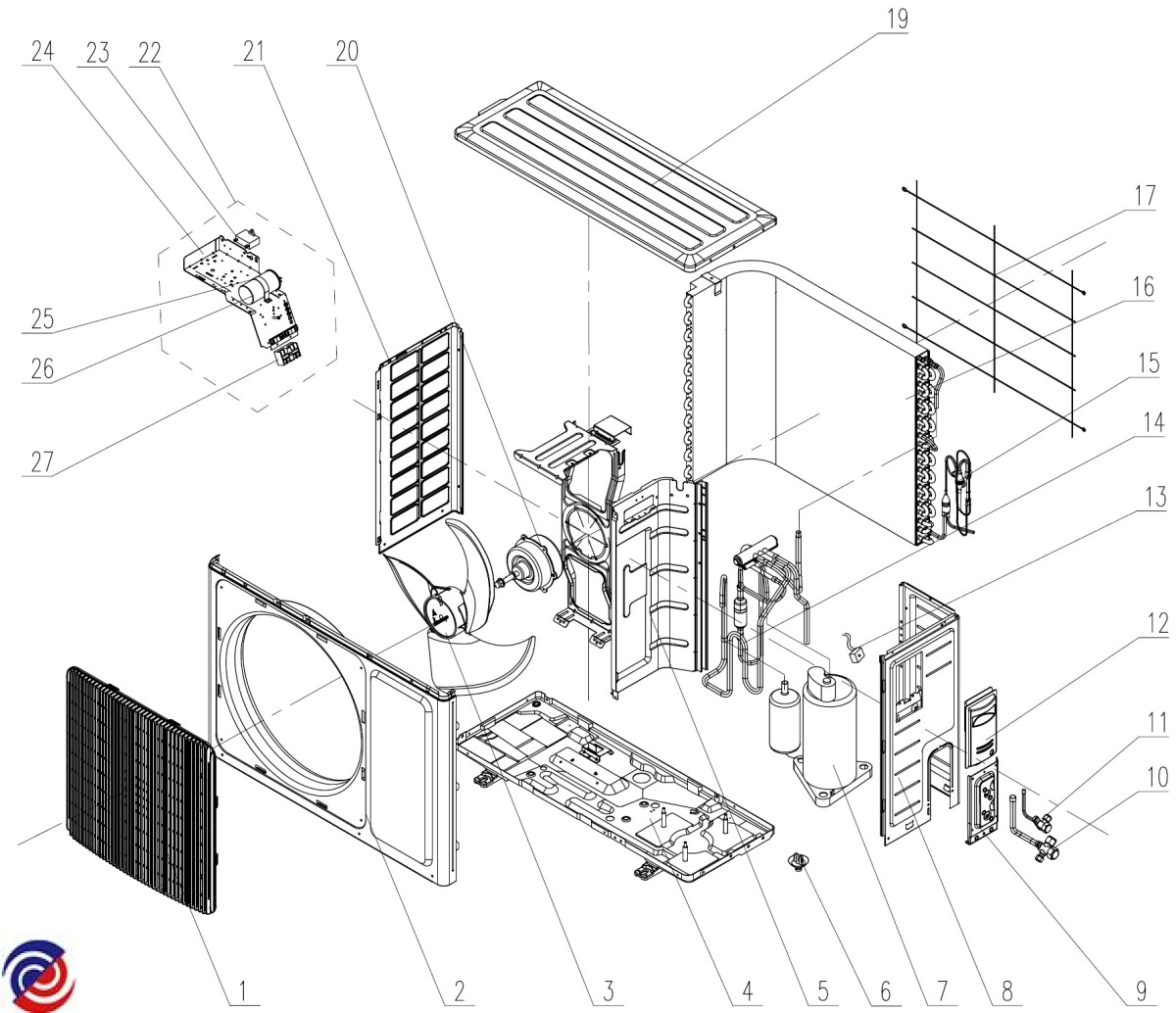 24 23 22 21 20 19

17

16

15

14

13

12

11

10

25

26

27

1 2 3 4 5 6 7 8 9